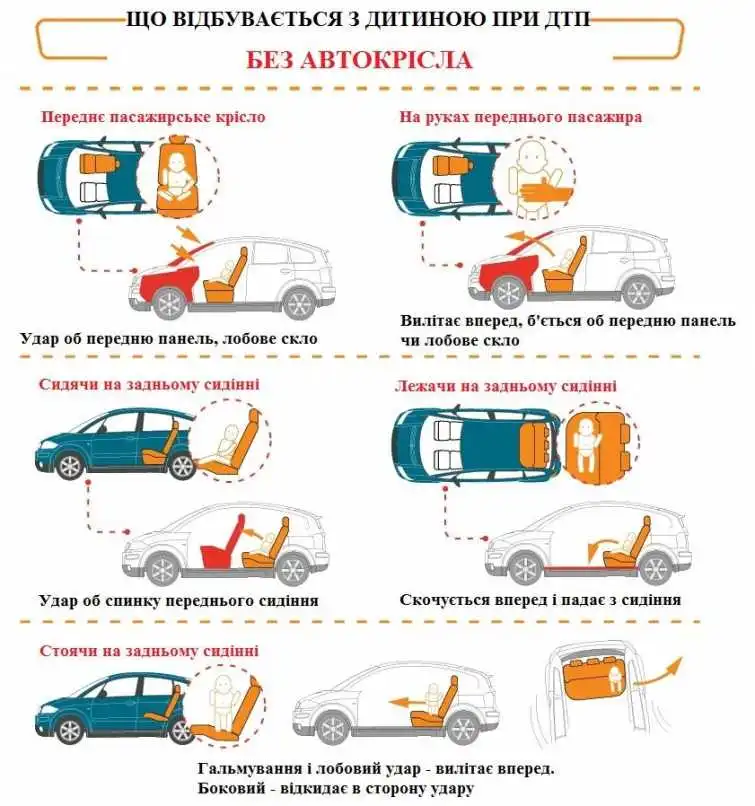 ЩО ВІДБУВАЄТЬСЯ З ДИТИНОЮ ПРИ ДТП

БЕЗ АВТОКРІСЛА

Переднє пасажирське крісло

Удар об передню панель, лобове скло

На руках переднього пасажира

Вилітає вперед, б'ється об передню панель чи лобове скло

Сидячи на задньому сидінні

Удар об спинку переднього сидіння

Лежачи на задньому сидінні

Скочується вперед і падає з сидіння

Стоячи на задньому сидінні

Гальмування і лобовий удар - вилітає вперед.
Боковий - відкидає в сторону удару